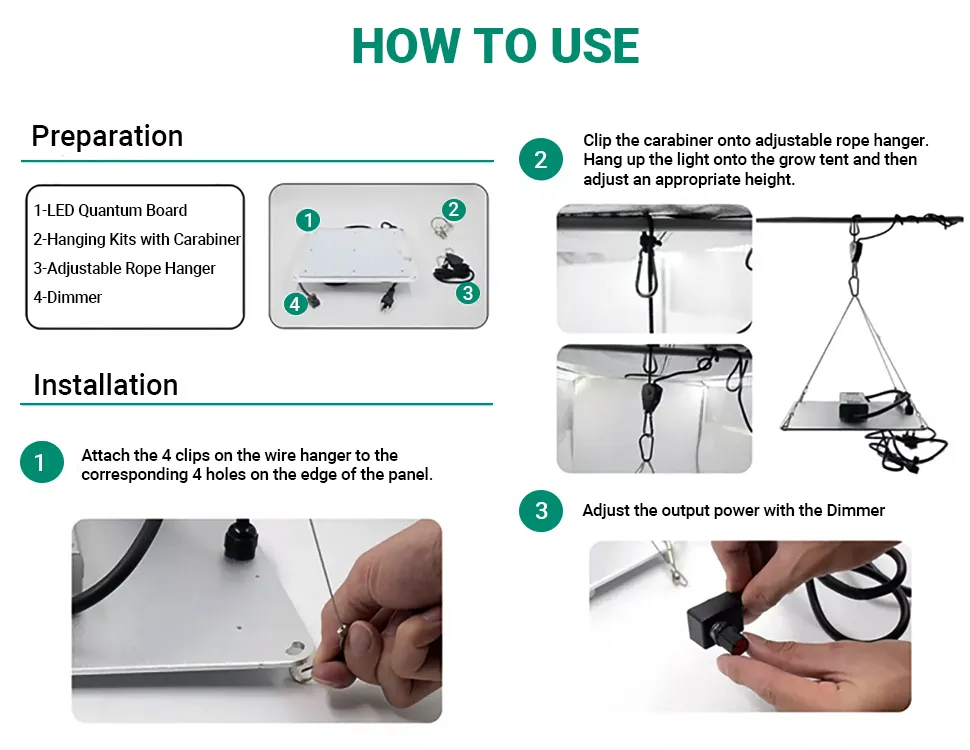 HOW TO USE

Preparation

1-LED Quantum Board
2-Hanging Kits with Carabiner
3-Adjustable Rope Hanger
4-Dimmer

1
2
3
4

Installation

1 Attach the 4 clips on the wire hanger to the corresponding 4 holes on the edge of the panel.

2 Clip the carabiner onto adjustable rope hanger. Hang up the light onto the grow tent and then adjust an appropriate height.

3 Adjust the output power with the Dimmer