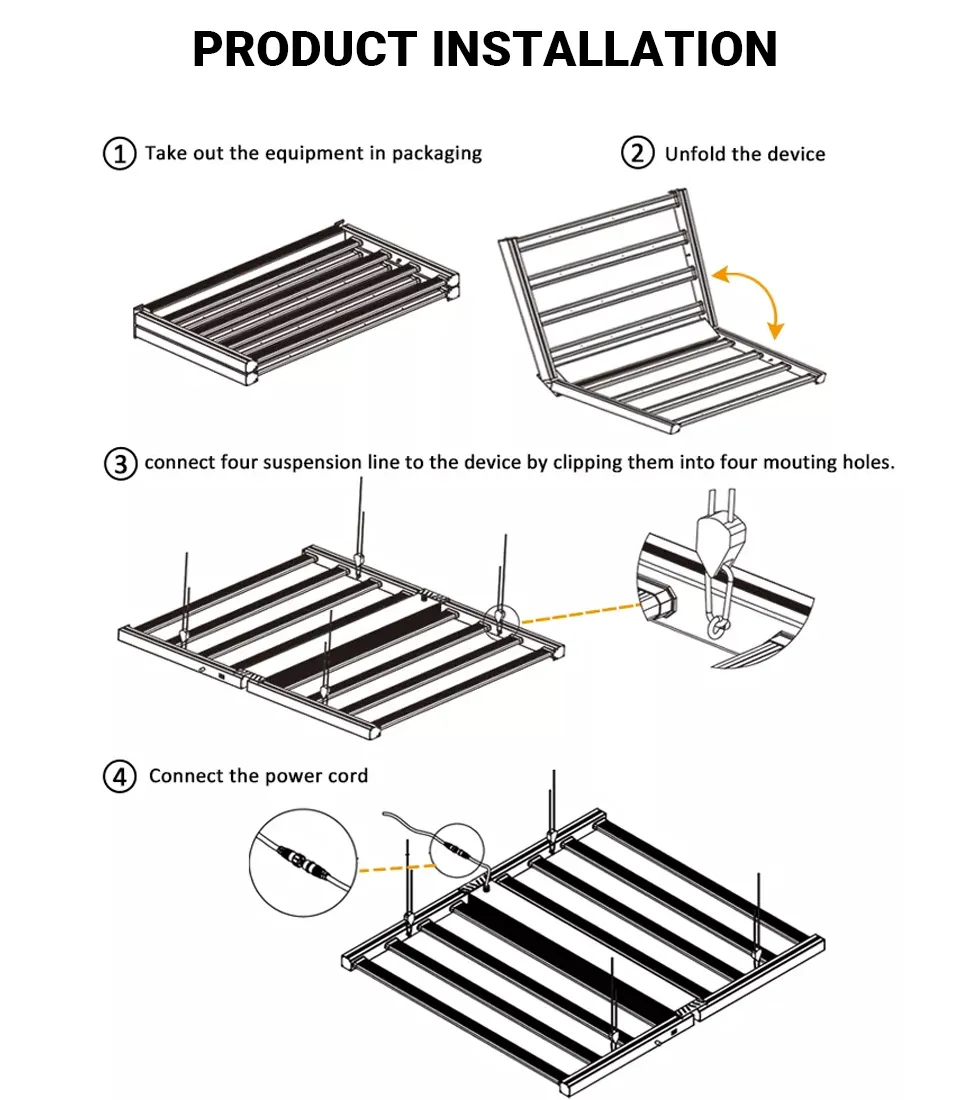 PRODUCT INSTALLATION

① Take out the equipment in packaging

② Unfold the device

③ connect four suspension line to the device by clipping them into four mouting holes.

④ Connect the power cord