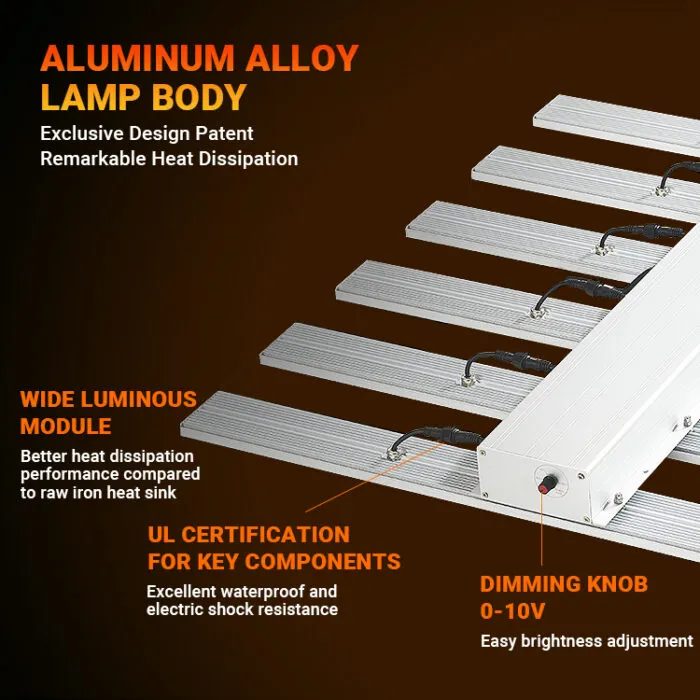 ALUMINUM ALLOY LAMP BODY
Exclusive Design Patent
Remarkable Heat Dissipation

WIDE LUMINOUS MODULE
Better heat dissipation performance compared to raw iron heat sink

UL CERTIFICATION FOR KEY COMPONENTS
Excellent waterproof and electric shock resistance

DIMMING KNOB 0-10V
Easy brightness adjustment